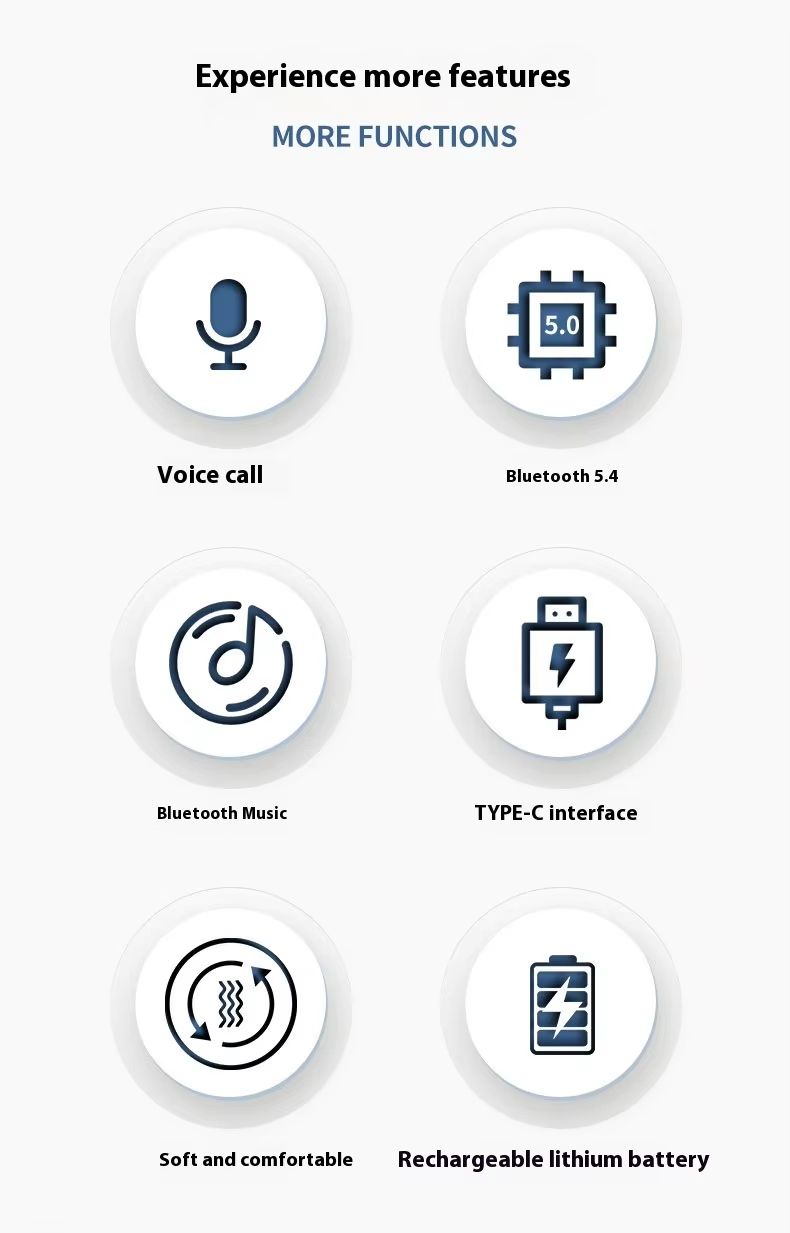 Experience more features

MORE FUNCTIONS

5.0

Voice call

Bluetooth 5.4

Bluetooth Music

TYPE-C interface

Soft and comfortable

Rechargeable lithium battery