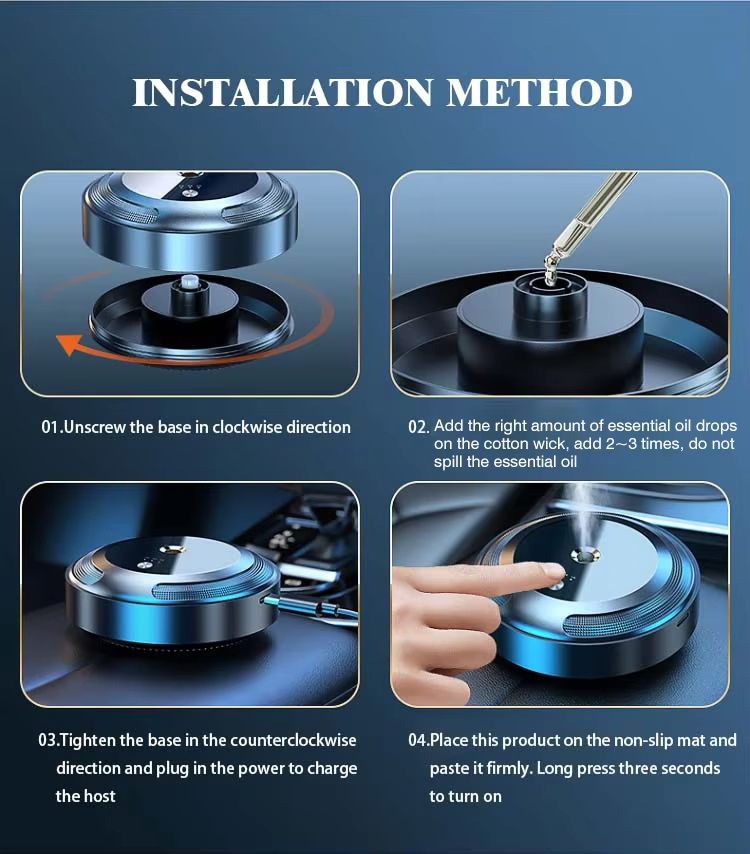 INSTALLATION METHOD

01.Unscrew the base in clockwise direction

02. Add the right amount of essential oil drops on the cotton wick, add 2~3 times, do not spill the essential oil

03.Tighten the base in the counterclockwise direction and plug in the power to charge the host

04.Place this product on the non-slip mat and paste it firmly. Long press three seconds to turn on