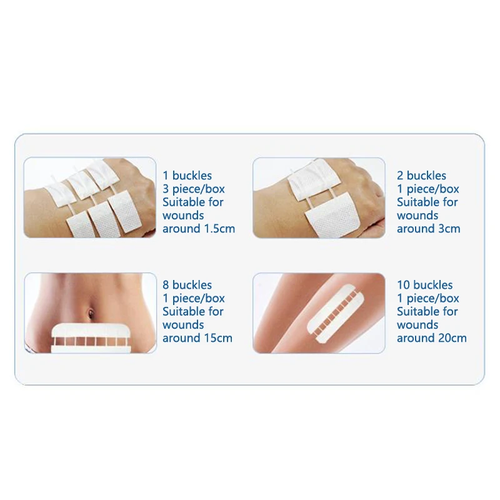 1 buckles
3 piece/box
Suitable for
wounds
around 1.5cm

2 buckles
1 piece/box
Suitable for
wounds
around 3cm

8 buckles
1 piece/box
Suitable for
wounds
around 15cm

10 buckles
1 piece/box
Suitable for
wounds
around 20cm