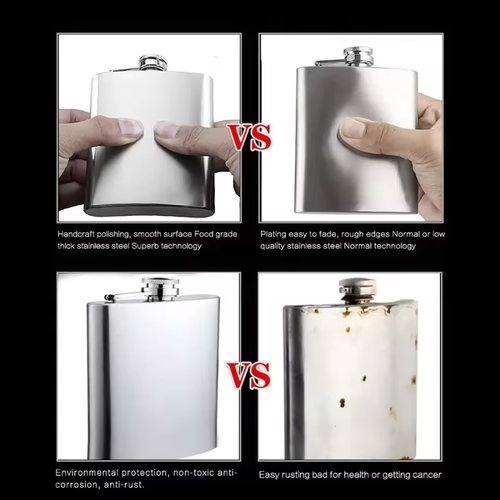 VS

Handcraft polishing, smooth surface Food grade thick stainless steel Superb technology

Plating easy to fade, rough edges Normal or low quality stainless steel Normal technology

VS

Environmental protection, non-toxic anti-corrosion, anti-rust.

Easy rusting bad for health or getting cancer