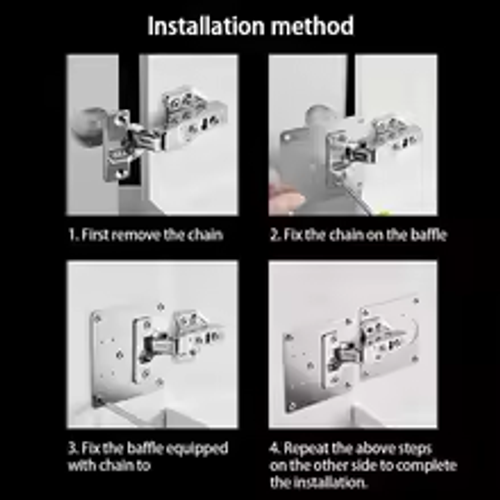 Installation method

1. First remove the chain

2. Fix the chain on the baffle

3. Fix the baffle equipped with chain to

4. Repeat the above steps on the other side to complete the installation.