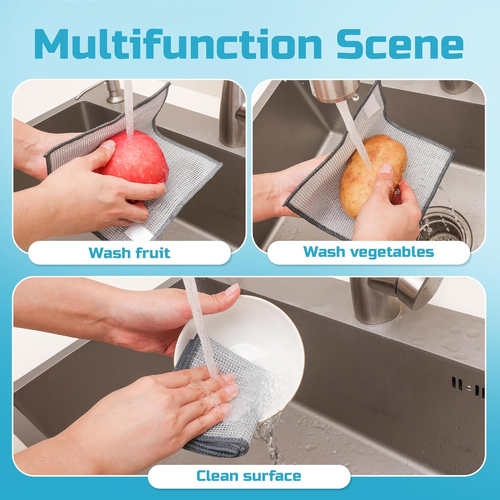 Multifunction Scene

Wash fruit

Wash vegetables

Clean surface