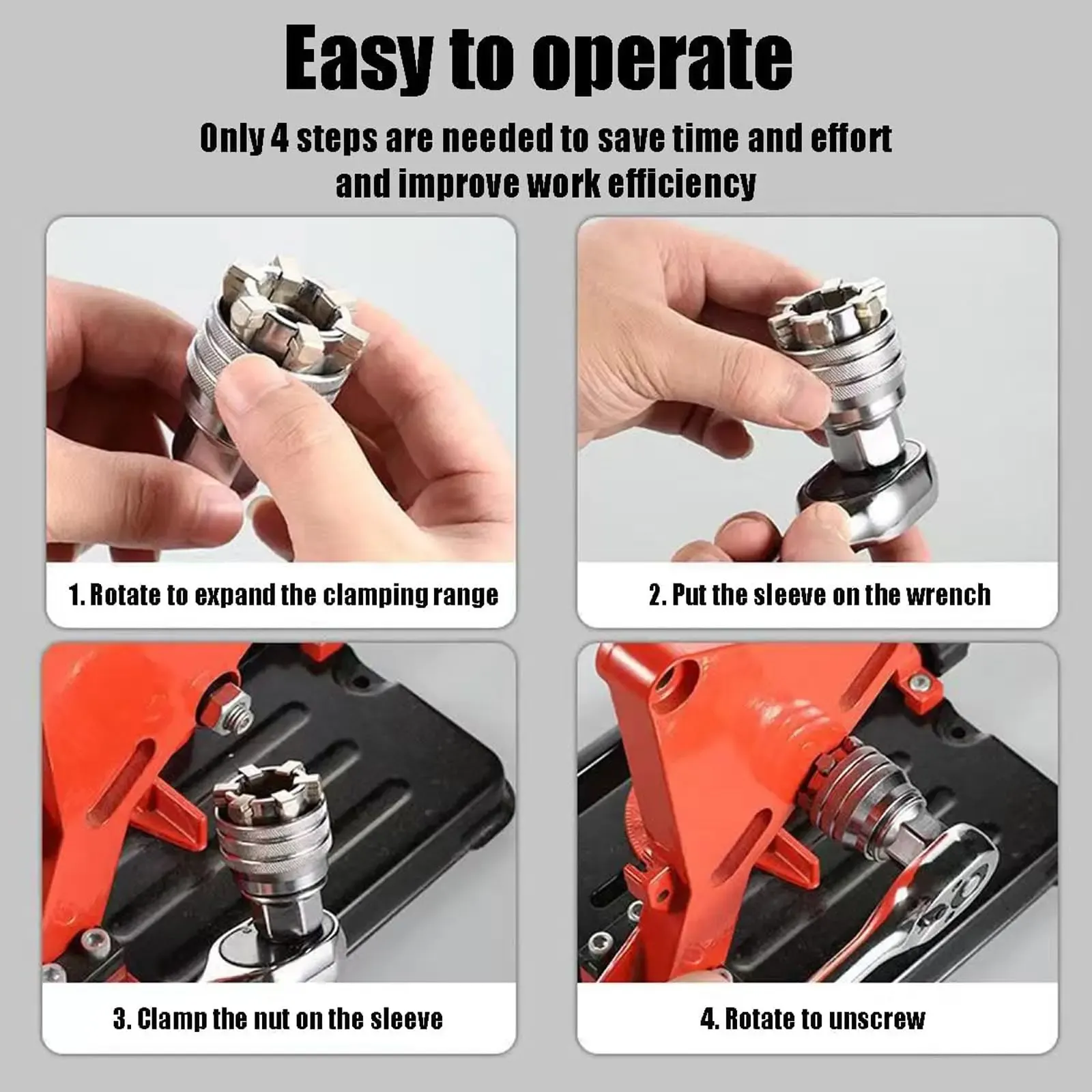 Easy to operate

Only 4 steps are needed to save time and effort and improve work efficiency

1. Rotate to expand the clamping range

2. Put the sleeve on the wrench

3. Clamp the nut on the sleeve

4. Rotate to unscrew