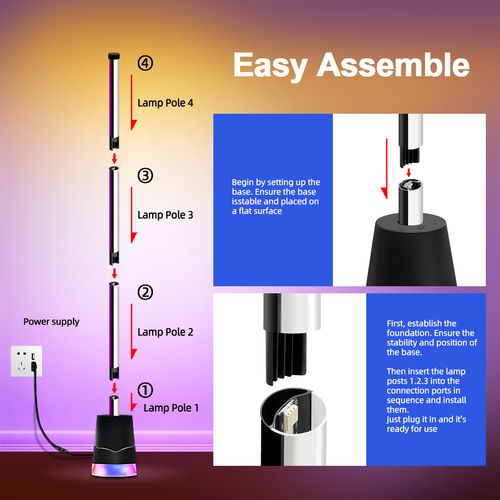 Easy Assemble

④ Lamp Pole 4

③ Lamp Pole 3

② Lamp Pole 2

① Lamp Pole 1

Power supply

Begin by setting up the base. Ensure the base isstable and placed on a flat surface

First, establish the foundation. Ensure the stability and position of the base.

Then insert the lamp posts 1.2.3 into the connection ports in sequence and install them.
Just plug it in and it's ready for use