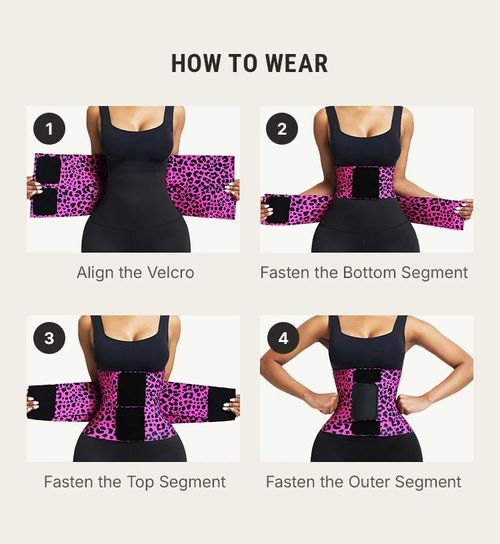 HOW TO WEAR

1

Align the Velcro

2

Fasten the Bottom Segment

3

Fasten the Top Segment

4

Fasten the Outer Segment