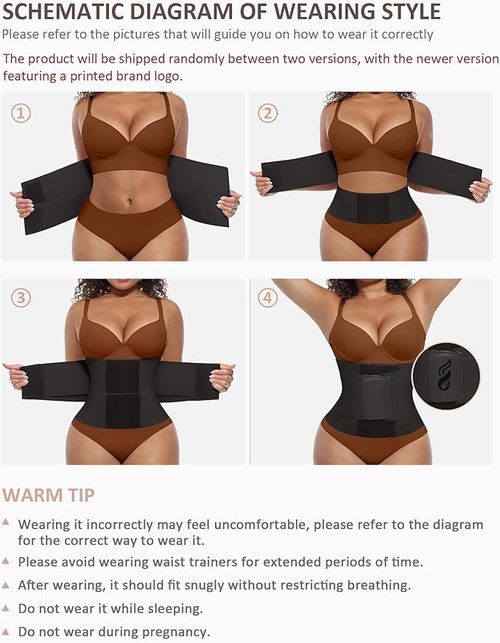 SCHEMATIC DIAGRAM OF WEARING STYLE

Please refer to the pictures that will guide you on how to wear it correctly

The product will be shipped randomly between two versions, with the newer version featuring a printed brand logo.

①

②

③

④

WARM TIP

▲ Wearing it incorrectly may feel uncomfortable, please refer to the diagram for the correct way to wear it.

▲ Please avoid wearing waist trainers for extended periods of time.

▲ After wearing, it should fit snugly without restricting breathing.

▲ Do not wear it while sleeping.

▲ Do not wear during pregnancy.