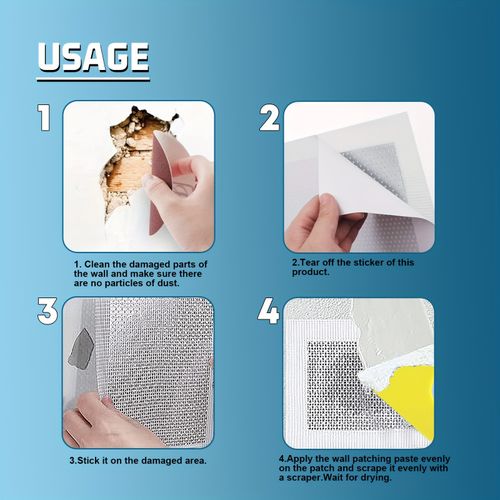 USAGE

1

1. Clean the damaged parts of the wall and make sure there are no particles of dust.

2

2.Tear off the sticker of this product.

3

3.Stick it on the damaged area.

4

4.Apply the wall patching paste evenly on the patch and scrape it evenly with a scraper.Wait for drying.