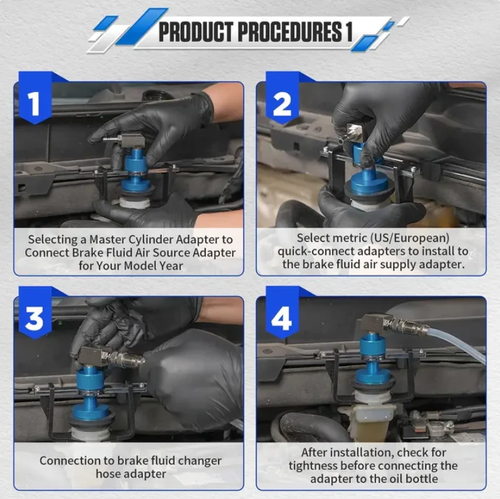 PRODUCT PROCEDURES 1

1

Selecting a Master Cylinder Adapter to Connect Brake Fluid Air Source Adapter for Your Model Year

2

Select metric (US/European) quick-connect adapters to install to the brake fluid air supply adapter.

3

Connection to brake fluid changer hose adapter

4

After installation, check for tightness before connecting the adapter to the oil bottle