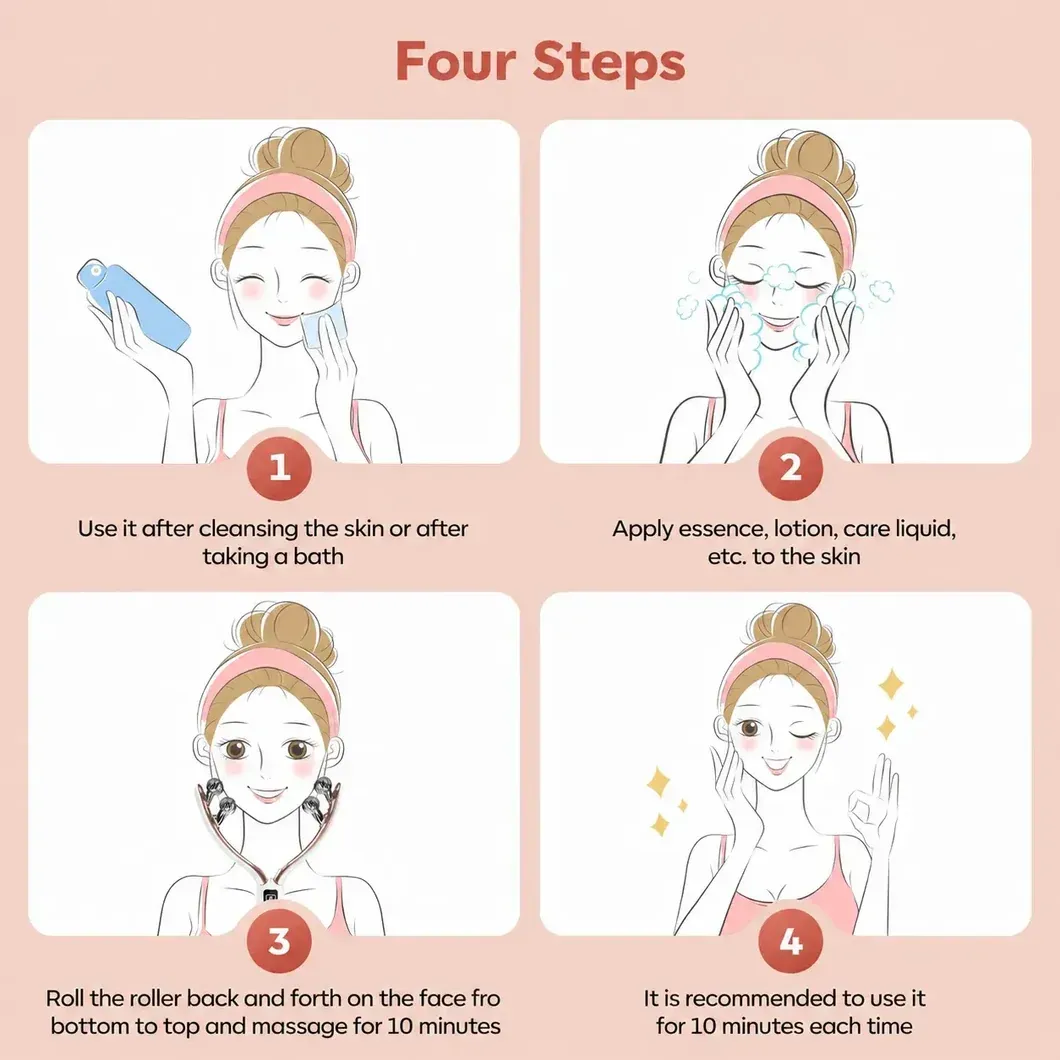 Four Steps

1

Use it after cleansing the skin or after taking a bath

2

Apply essence, lotion, care liquid, etc. to the skin

3

Roll the roller back and forth on the face fro bottom to top and massage for 10 minutes

4

It is recommended to use it for 10 minutes each time