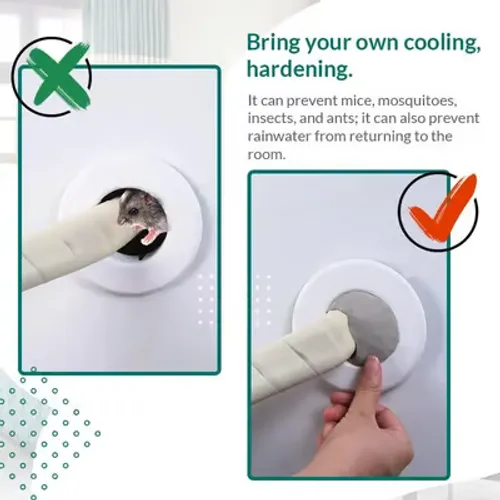 Bring your own cooling, hardening.

It can prevent mice, mosquitoes, insects, and ants; it can also prevent rainwater from returning to the room.