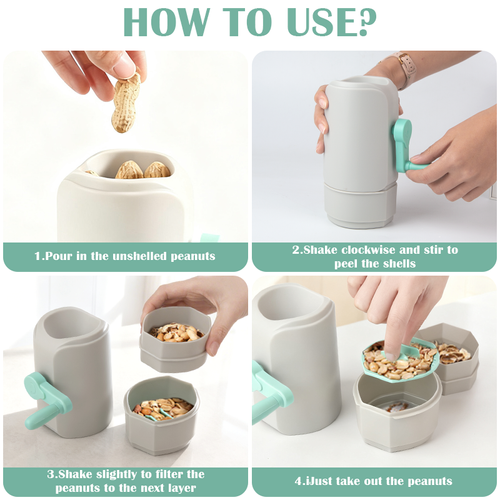 HOW TO USE?

1.Pour in the unshelled peanuts

2.Shake clockwise and stir to peel the shells

3.Shake slightly to filter the peanuts to the next layer

4.iJust take out the peanuts