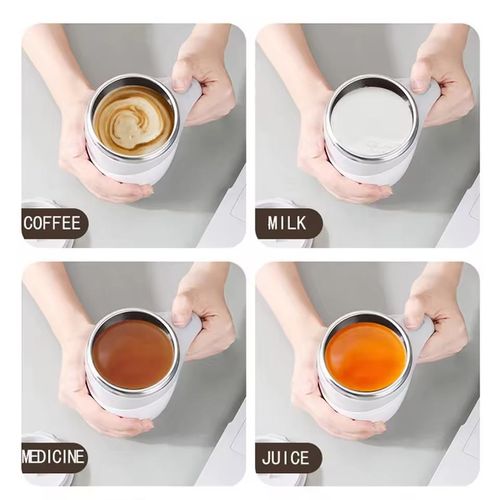 COFFEE

MILK

MEDICINE

JUICE