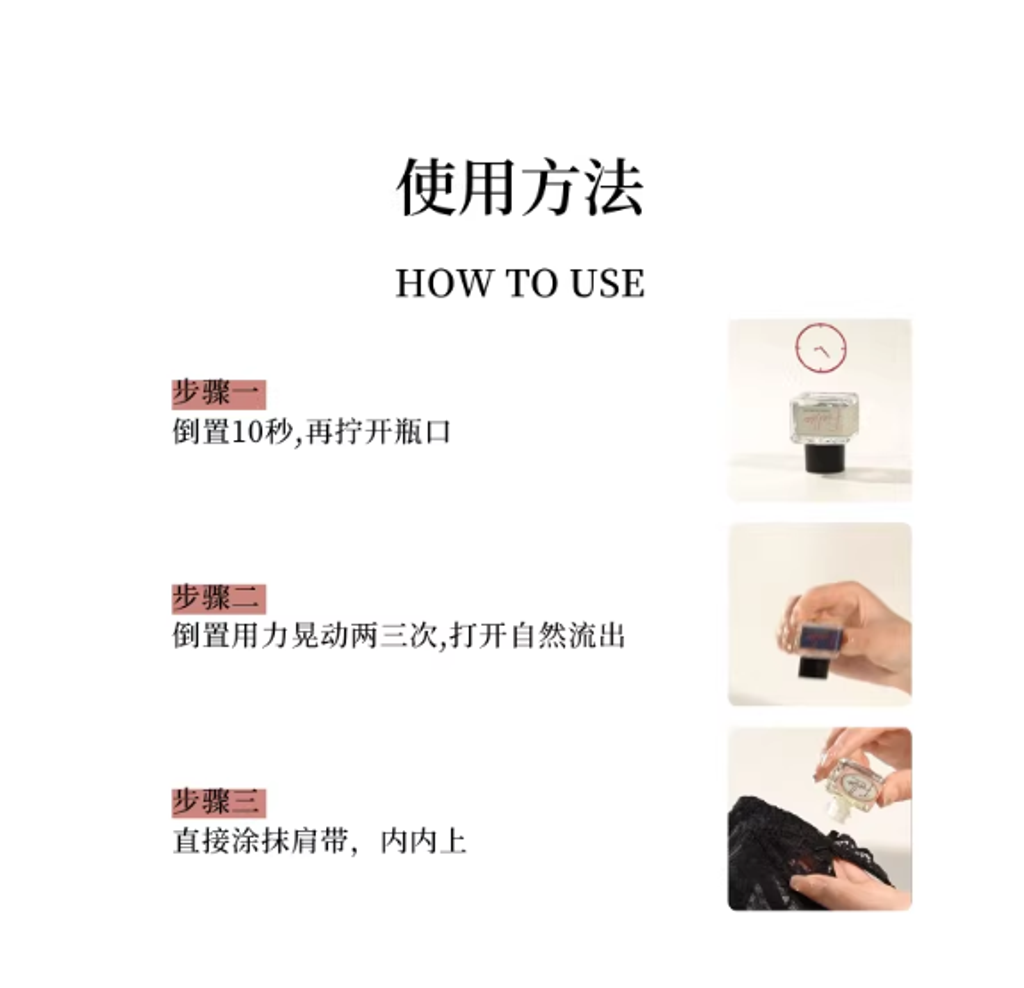 使用方法

HOW TO USE

步骤一
倒置10秒,再拧开瓶口

步骤二
倒置用力晃动两三次,打开自然流出

步骤三
直接涂抹肩带，内内上