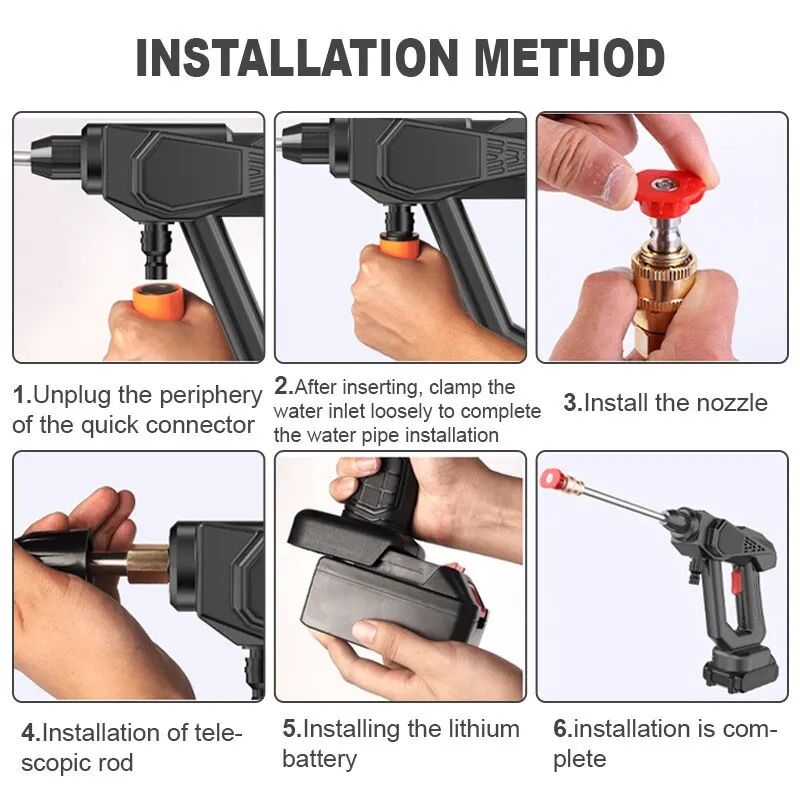 INSTALLATION METHOD

1.Unplug the periphery of the quick connector

2.After inserting, clamp the water inlet loosely to complete the water pipe installation

3.Install the nozzle

4.Installation of telescopic rod

5.Installing the lithium battery

6.installation is complete