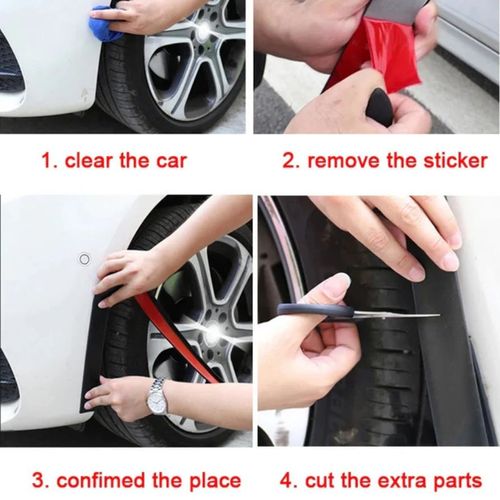 1. clear the car

2. remove the sticker

3. confimed the place

4. cut the extra parts