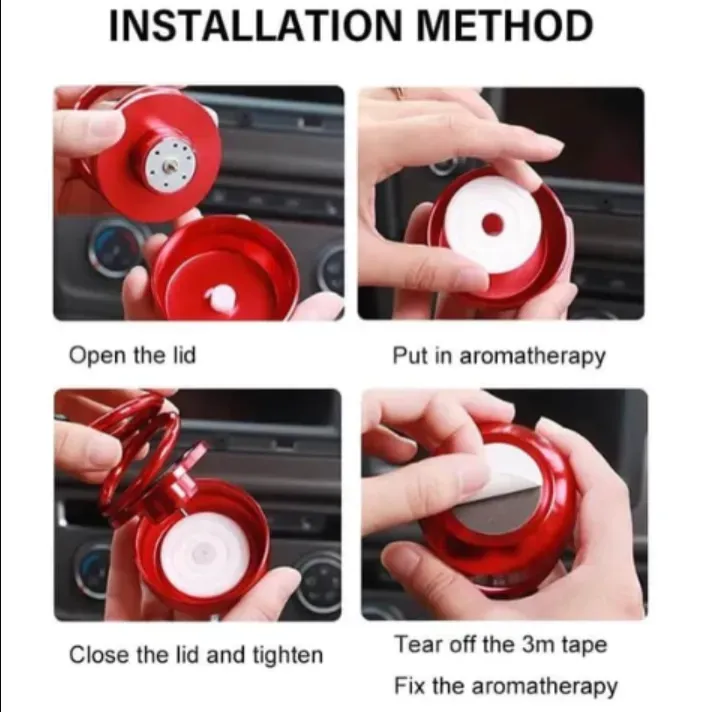 INSTALLATION METHOD

Open the lid

Put in aromatherapy

Close the lid and tighten

Tear off the 3m tape

Fix the aromatherapy