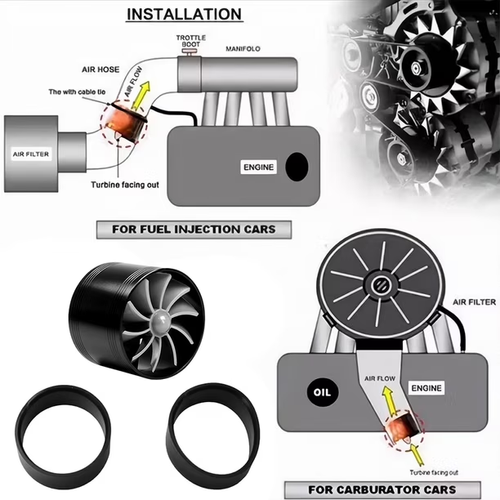 INSTALLATION

TROTTLE BOOT

MANIFOLO

AIR HOSE

AIR FLOW

The with cable tie

AIR FILTER

Turbine facing out

ENGINE

FOR FUEL INJECTION CARS

AIR FILTER

AIR FLOW

OIL

ENGINE

Turbine facing out

FOR CARBURATOR CARS