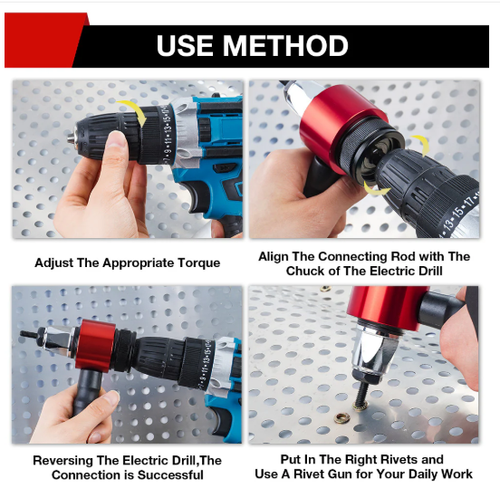 USE METHOD

Adjust The Appropriate Torque

Align The Connecting Rod with The Chuck of The Electric Drill

Reversing The Electric Drill,The Connection is Successful

Put In The Right Rivets and Use A Rivet Gun for Your Daily Work