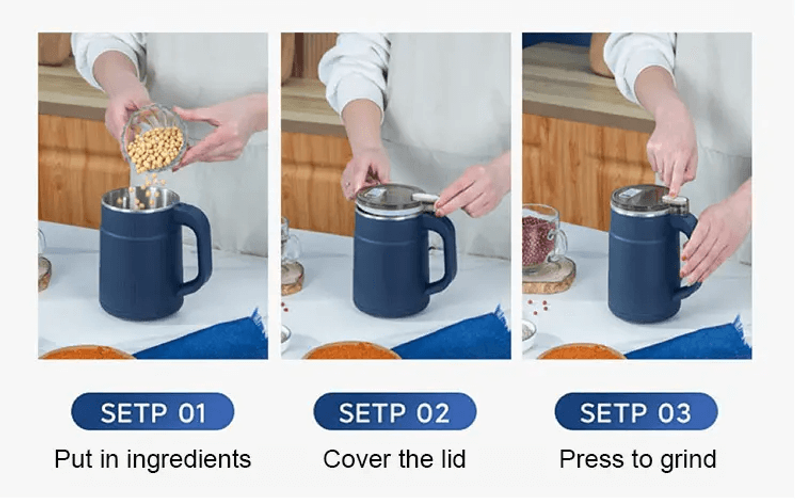 SETP 01
Put in ingredients

SETP 02
Cover the lid

SETP 03
Press to grind