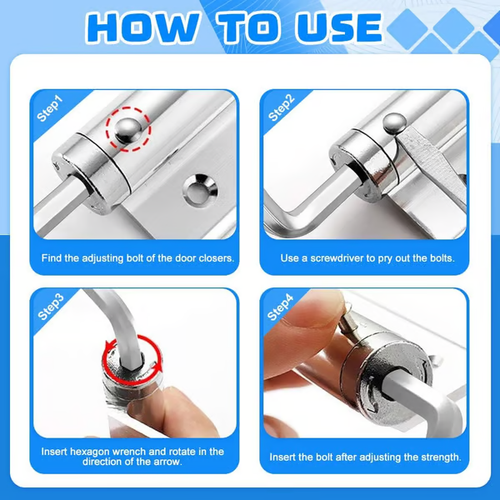 HOW TO USE

Step1

Find the adjusting bolt of the door closers.

Step2

Use a screwdriver to pry out the bolts.

Step3

Insert hexagon wrench and rotate in the direction of the arrow.

Step4

Insert the bolt after adjusting the strength.