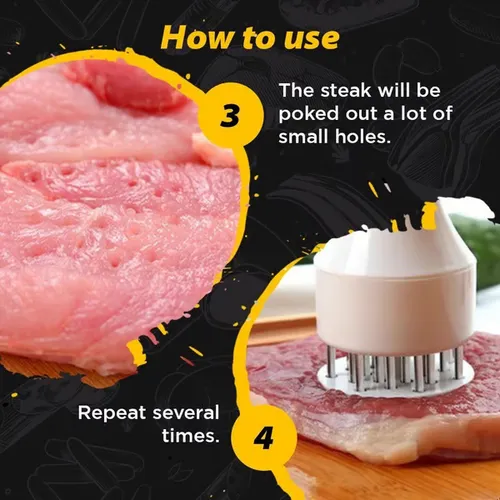 How to use

3

The steak will be poked out a lot of small holes.

Repeat several times.

4