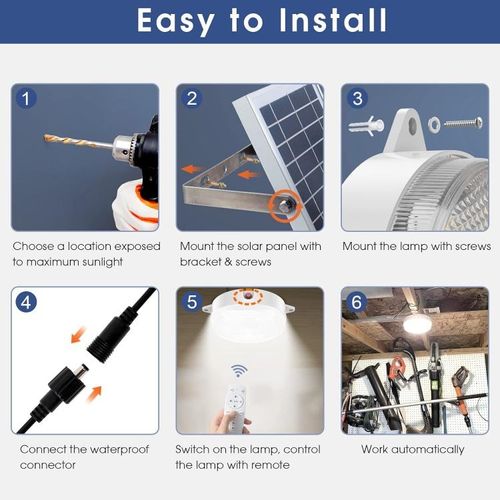 Easy to Install

1

Choose a location exposed to maximum sunlight

2

Mount the solar panel with bracket & screws

3

Mount the lamp with screws

4

Connect the waterproof connector

5

Switch on the lamp, control the lamp with remote

6

Work automatically