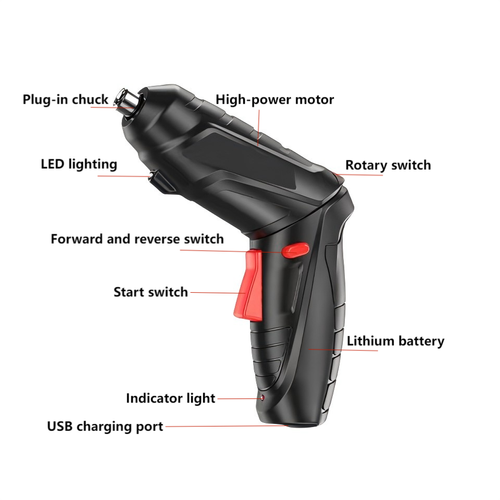 Plug-in chuck

High-power motor

LED lighting

Rotary switch

Forward and reverse switch

Start switch

Lithium battery

Indicator light

USB charging port