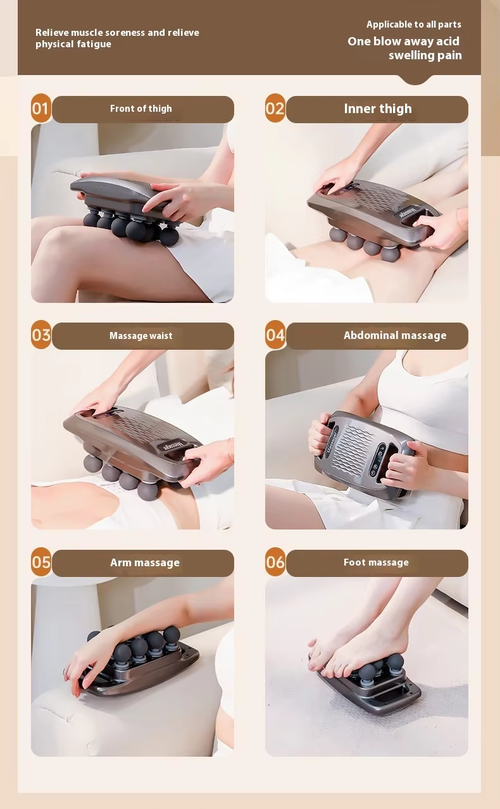 Relieve muscle soreness and relieve physical fatigue

Applicable to all parts
One blow away acid swelling pain

01 Front of thigh

02 Inner thigh

03 Massage waist

04 Abdominal massage

05 Arm massage

06 Foot massage