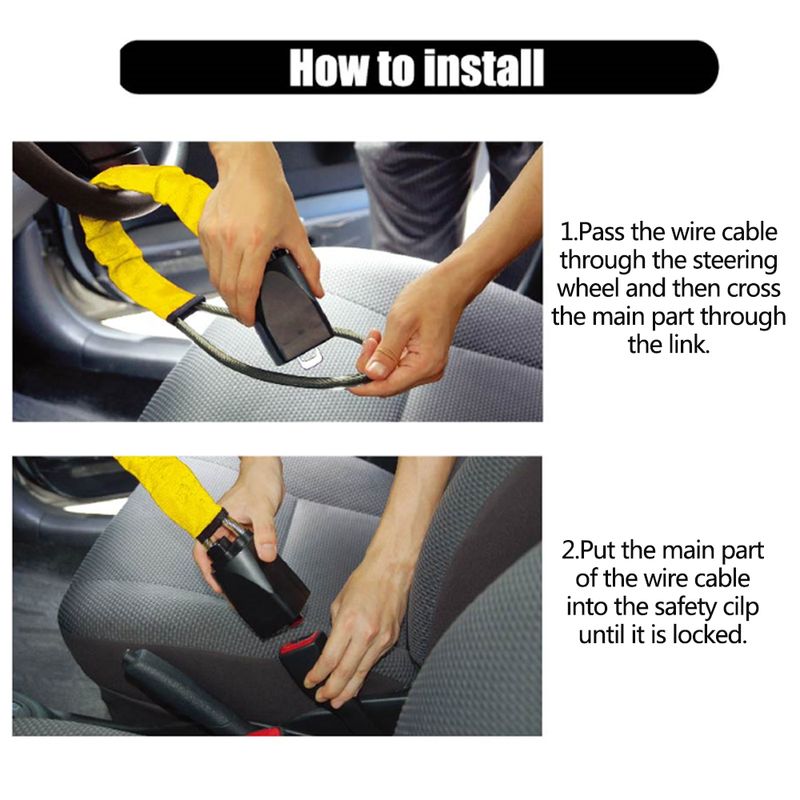 How to install

1.Pass the wire cable through the steering wheel and then cross the main part through the link.

2.Put the main part of the wire cable into the safety cilp until it is locked.