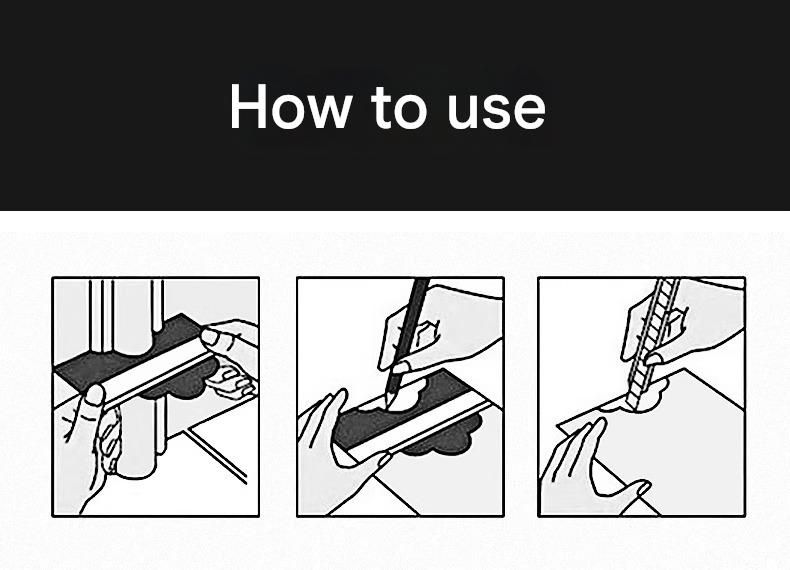 How to use