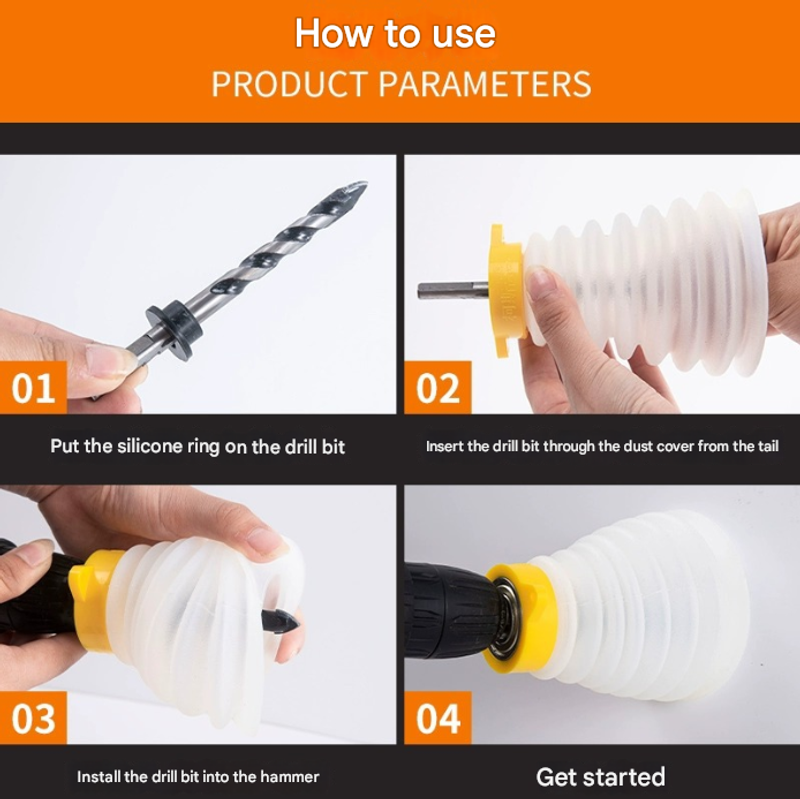 How to use
PRODUCT PARAMETERS

01
Put the silicone ring on the drill bit

02
Insert the drill bit through the dust cover from the tail

03
Install the drill bit into the hammer

04
Get started