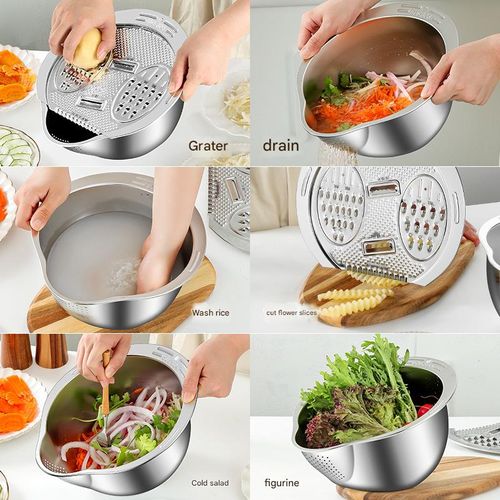 Grater

drain

Wash rice

cut flower slices

Cold salad

figurine