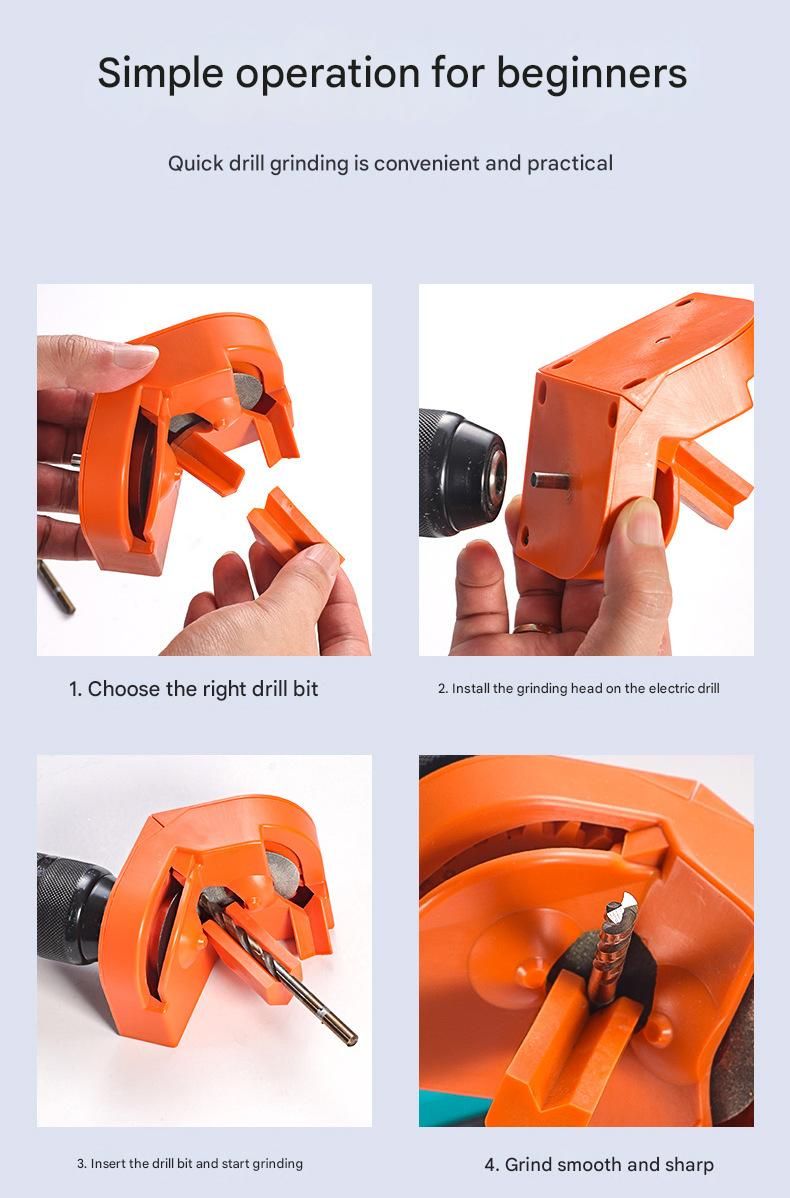 Simple operation for beginners

Quick drill grinding is convenient and practical

1. Choose the right drill bit

2. Install the grinding head on the electric drill

3. Insert the drill bit and start grinding

4. Grind smooth and sharp