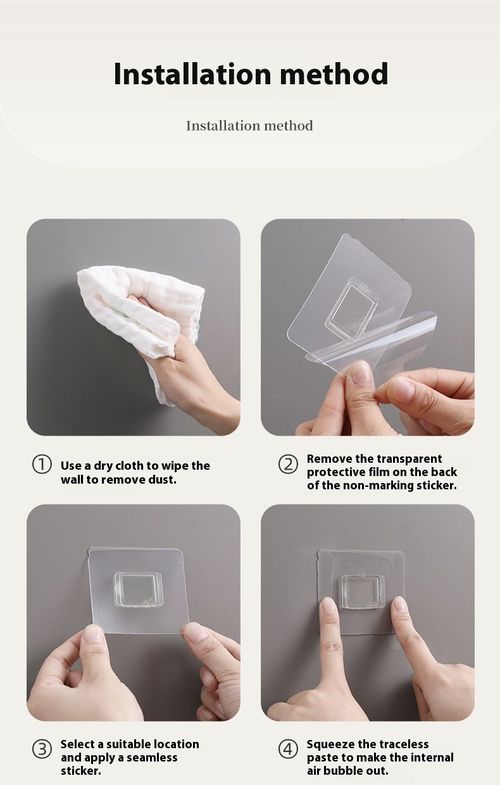 Installation method

Installation method

① Use a dry cloth to wipe the wall to remove dust.

② Remove the transparent protective film on the back of the non-marking sticker.

③ Select a suitable location and apply a seamless sticker.

④ Squeeze the traceless paste to make the internal air bubble out.