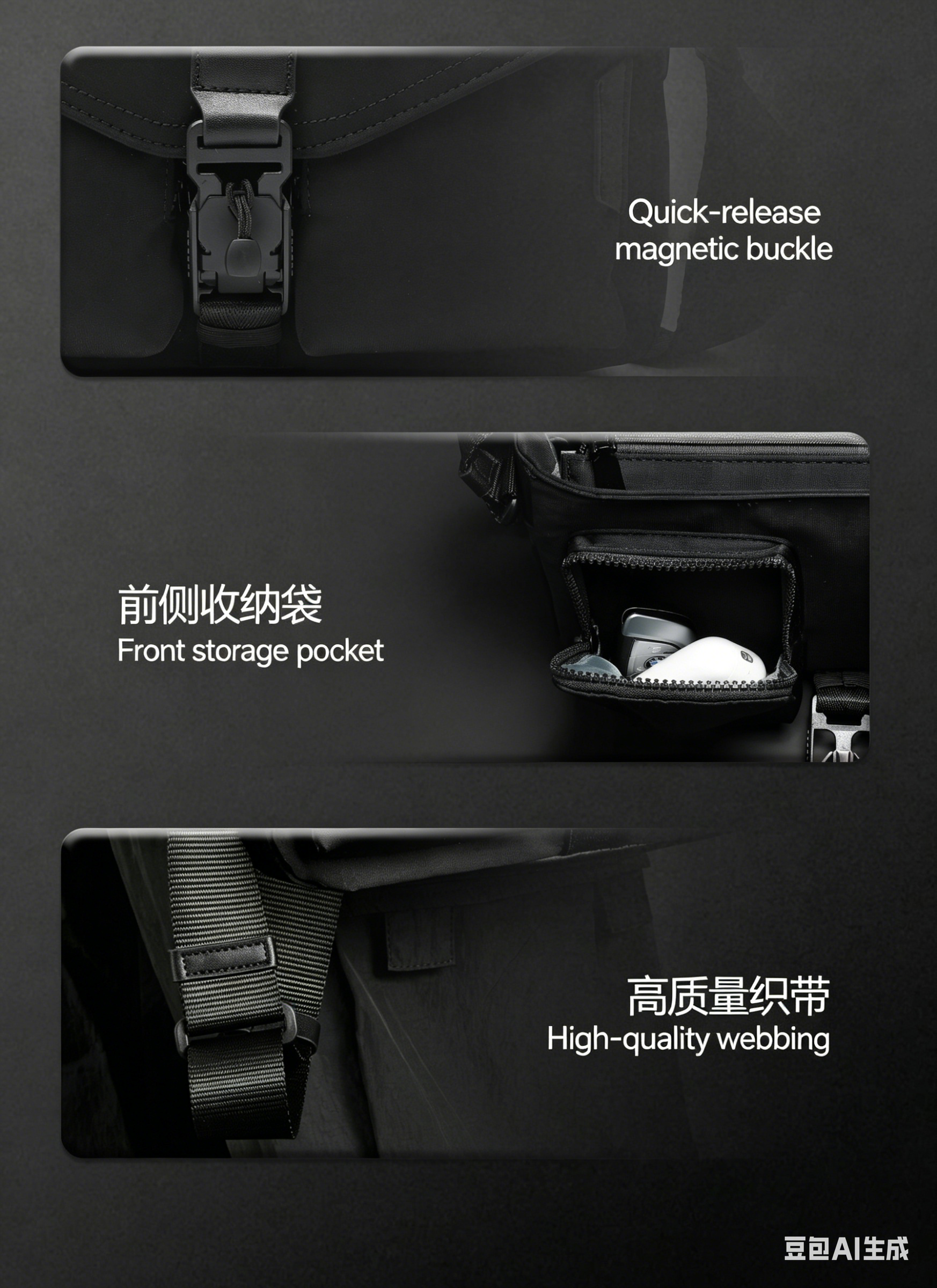 Quick-release magnetic buckle

前侧收纳袋
Front storage pocket

高质量织带
High-quality webbing

豆包AI生成