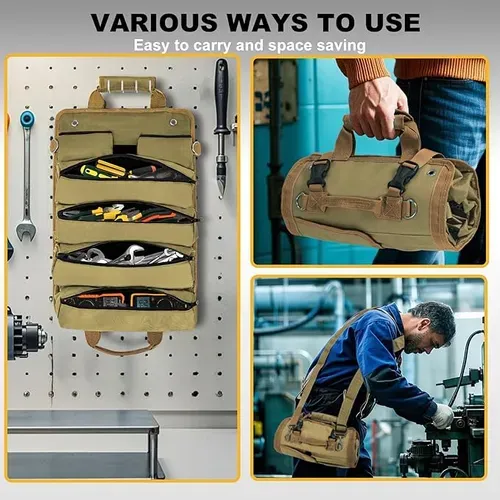 VARIOUS WAYS TO USE
Easy to carry and space saving