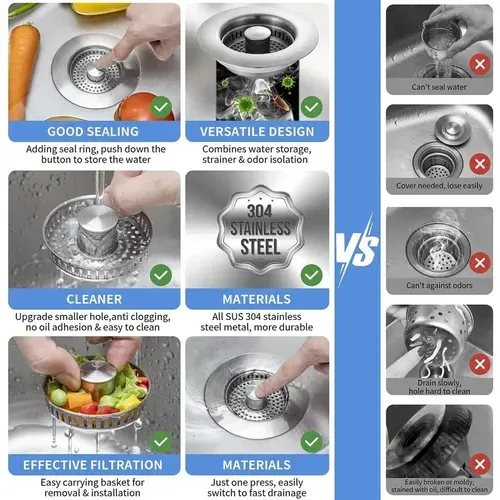 GOOD SEALING
Adding seal ring, push down the button to store the water

VERSATILE DESIGN
Combines water storage, strainer & odor isolation

304 STAINLESS STEEL

CLEANER
Upgrade smaller hole,anti clogging, no oil adhesion & easy to clean

MATERIALS
All SUS 304 stainless steel metal, more durable

EFFECTIVE FILTRATION
Easy carrying basket for removal & installation

MATERIALS
Just one press, easily switch to fast drainage

VS

Can't seal water

Cover needed, lose easily

Can't against odors

Drain slowly, hole hard to clean

Easily broken or moldy, stained with oil, difficult to clean