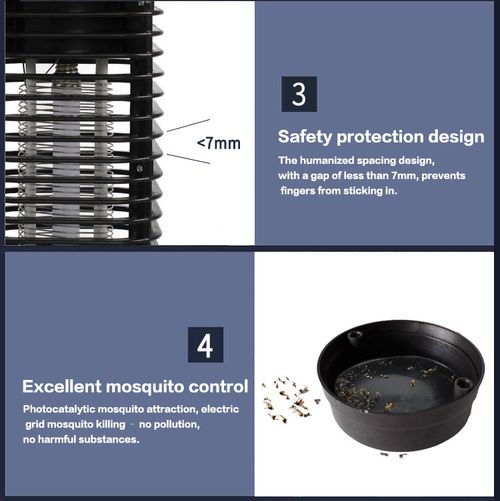 <7mm

3

Safety protection design

The humanized spacing design, with a gap of less than 7mm, prevents fingers from sticking in.

4

Excellent mosquito control

Photocatalytic mosquito attraction, electric grid mosquito killing - no pollution, no harmful substances.