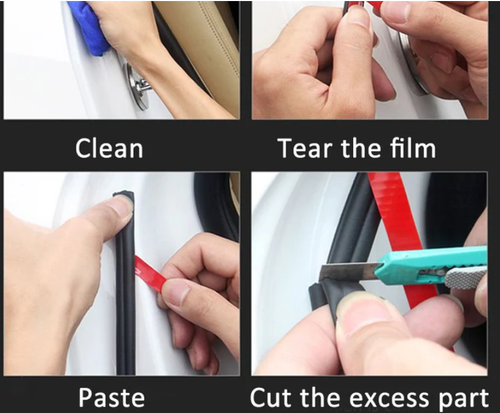 Clean

Tear the film

Paste

Cut the excess part