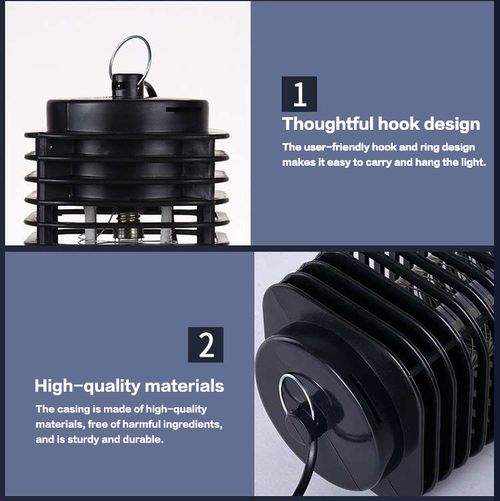 1

Thoughtful hook design

The user-friendly hook and ring design makes it easy to carry and hang the light.

2

High-quality materials

The casing is made of high-quality materials, free of harmful ingredients, and is sturdy and durable.