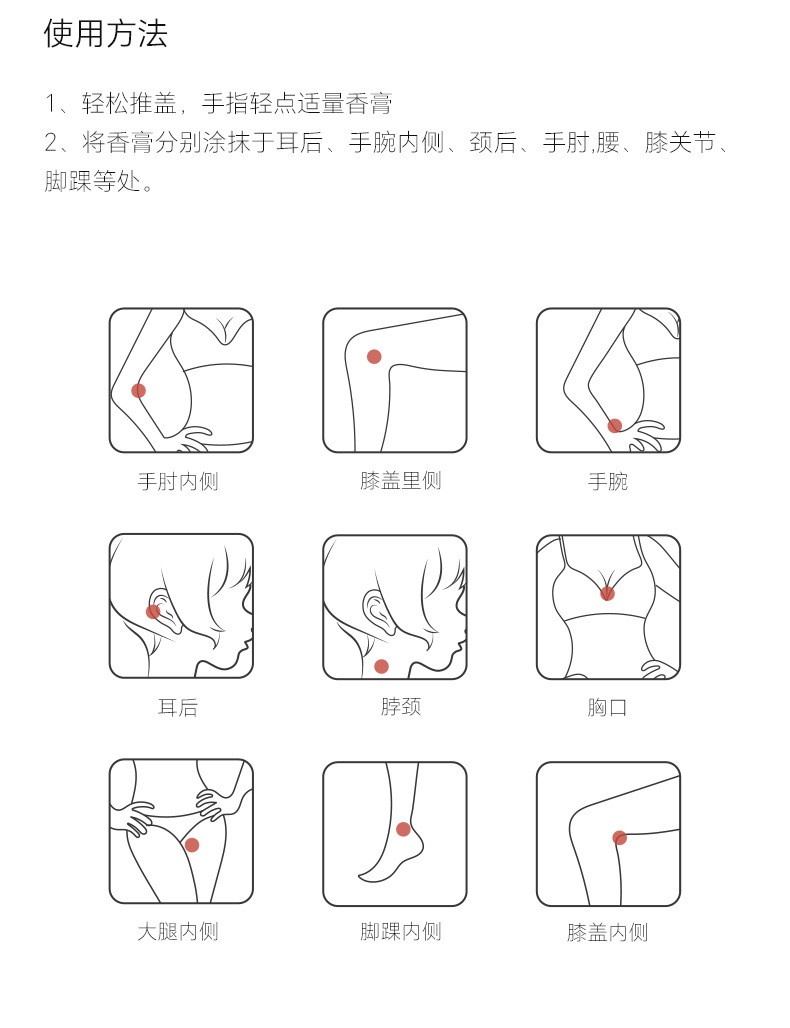 使用方法

1、轻松推盖，手指轻点适量香膏
2、将香膏分别涂抹于耳后、手腕内侧、颈后、手肘,腰、膝关节、脚踝等处。

手肘内侧

膝盖里侧

手腕

耳后

脖颈

胸口

大腿内侧

脚踝内侧

膝盖内侧