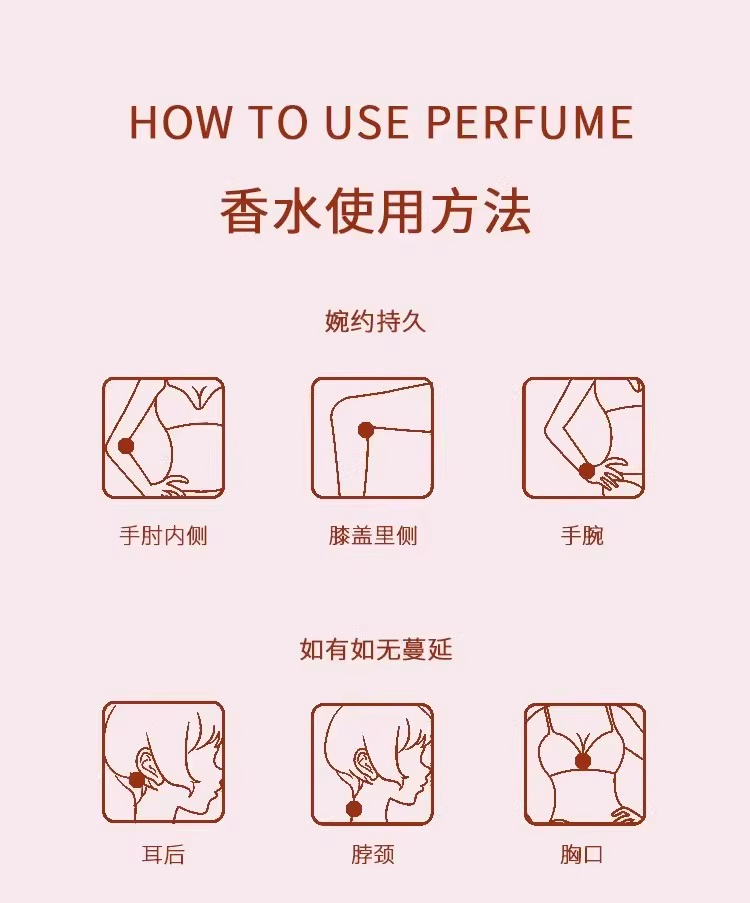 HOW TO USE PERFUME
香水使用方法

婉约持久

手肘内侧

膝盖里侧

手腕

如有如无蔓延

耳后

脖颈

胸口