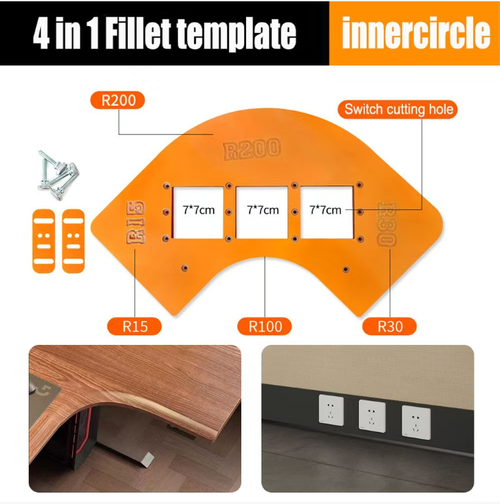 4 in 1 Fillet template

innercircle

R200

Switch cutting hole

R200

R15

7*7cm

7*7cm

7*7cm

R30

R15

R100

R30