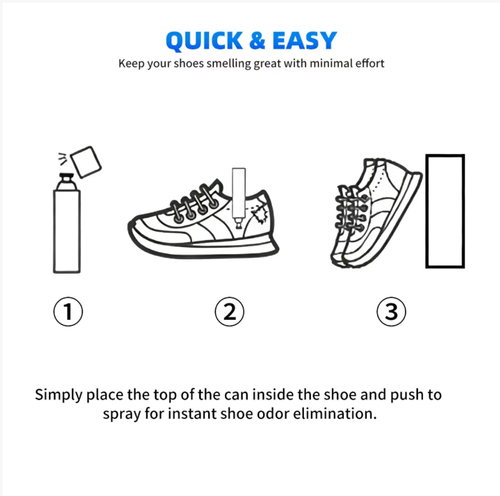 QUICK & EASY

Keep your shoes smelling great with minimal effort

①

②

③

Simply place the top of the can inside the shoe and push to spray for instant shoe odor elimination.