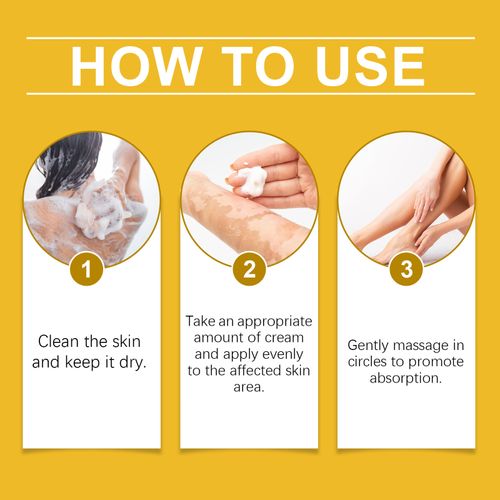 HOW TO USE

1

Clean the skin and keep it dry.

2

Take an appropriate amount of cream and apply evenly to the affected skin area.

3

Gently massage in circles to promote absorption.