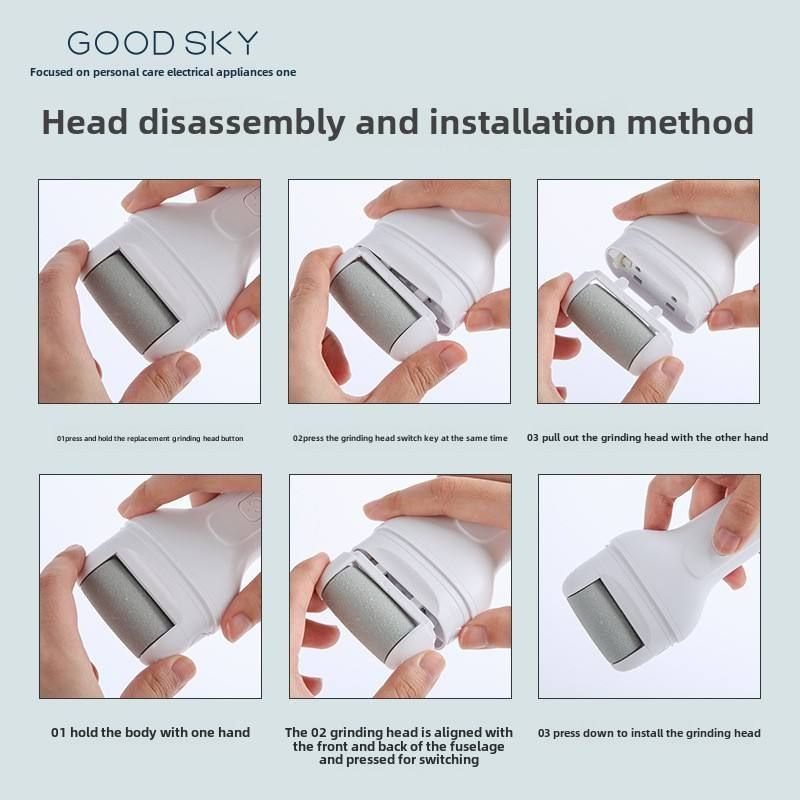 GOOD SKY
Focused on personal care electrical appliances one

Head disassembly and installation method

01press and hold the replacement grinding head button

02press the grinding head switch key at the same time

03 pull out the grinding head with the other hand

01 hold the body with one hand

The 02 grinding head is aligned with the front and back of the fuselage and pressed for switching

03 press down to install the grinding head