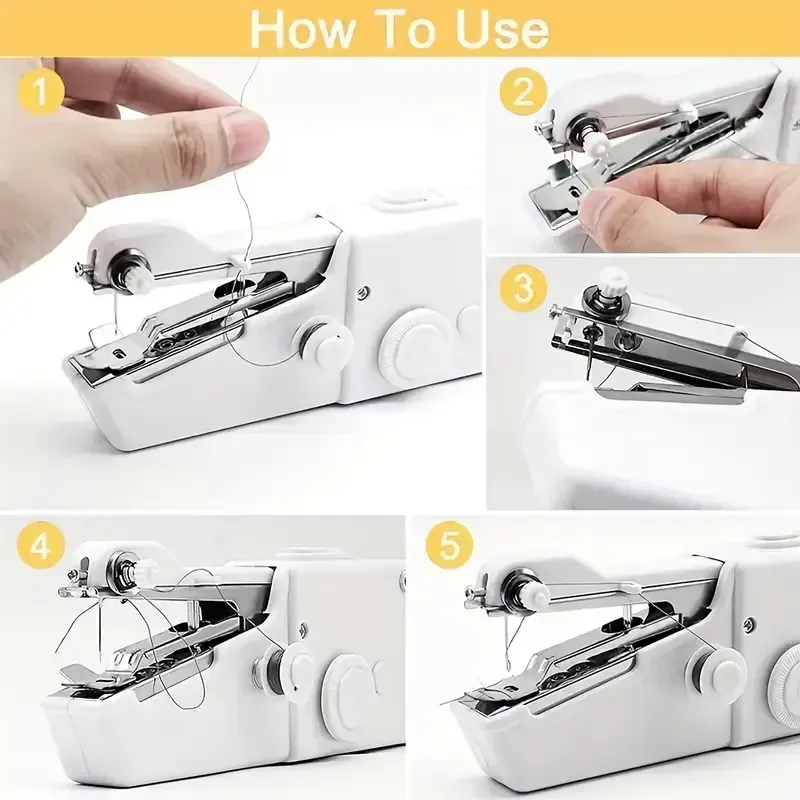 How To Use

1

2

3

4

5