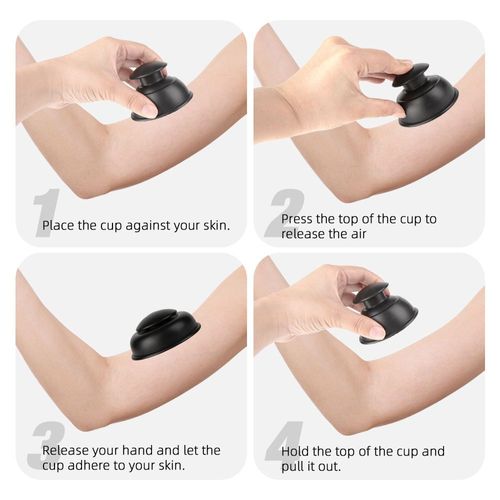 1
Place the cup against your skin.

2
Press the top of the cup to release the air

3
Release your hand and let the cup adhere to your skin.

4
Hold the top of the cup and pull it out.