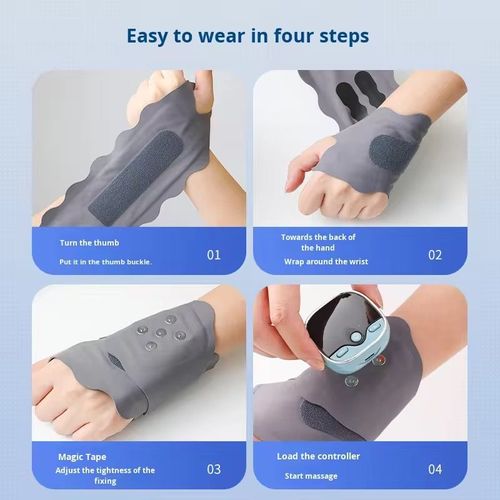 Easy to wear in four steps

Turn the thumb

Put it in the thumb buckle.

01

Towards the back of the hand

Wrap around the wrist

02

Magic Tape

Adjust the tightness of the fixing

03

Load the controller

Start massage

04