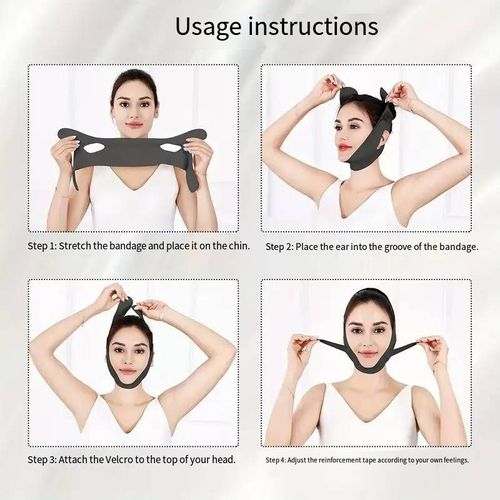 Usage instructions

Step 1: Stretch the bandage and place it on the chin.

Step 2: Place the ear into the groove of the bandage.

Step 3: Attach the Velcro to the top of your head.

Step 4: Adjust the reinforcement tape according to your own feelings.